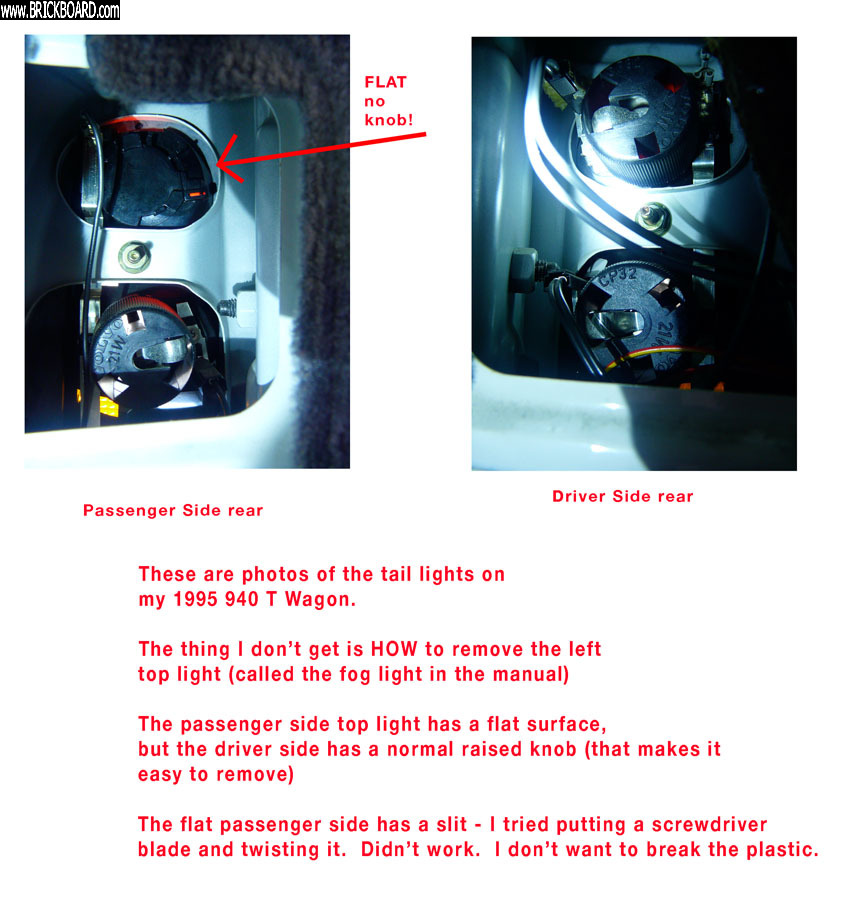 www.BRICKBOARD.com

FLAT no knob!

VOLVO 21W

CP32 21W

Passenger Side rear

Driver Side rear

These are photos of the tail lights on my 1995 940 T Wagon.

The thing I don't get is HOW to remove the left top light (called the fog light in the manual)

The passenger side top light has a flat surface, but the driver side has a normal raised knob (that makes it easy to remove)

The flat passenger side has a slit - I tried putting a screwdriver blade and twisting it. Didn't work. I don't want to break the plastic.